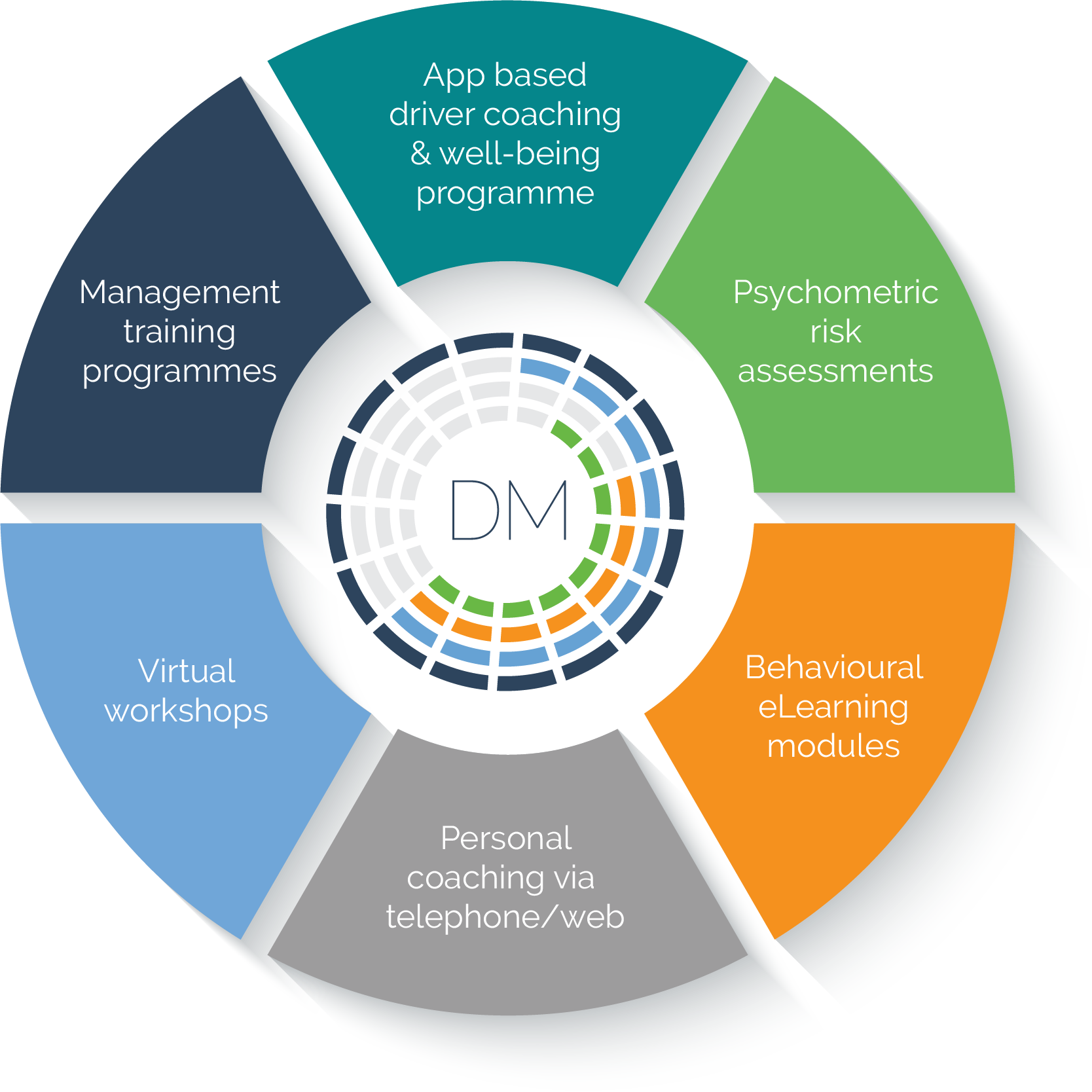 App based driver coaching & well-being programme

Psychometric risk assessments

Behavioural eLearning modules

Personal coaching via telephone/web

Virtual workshops

Management training programmes

DM